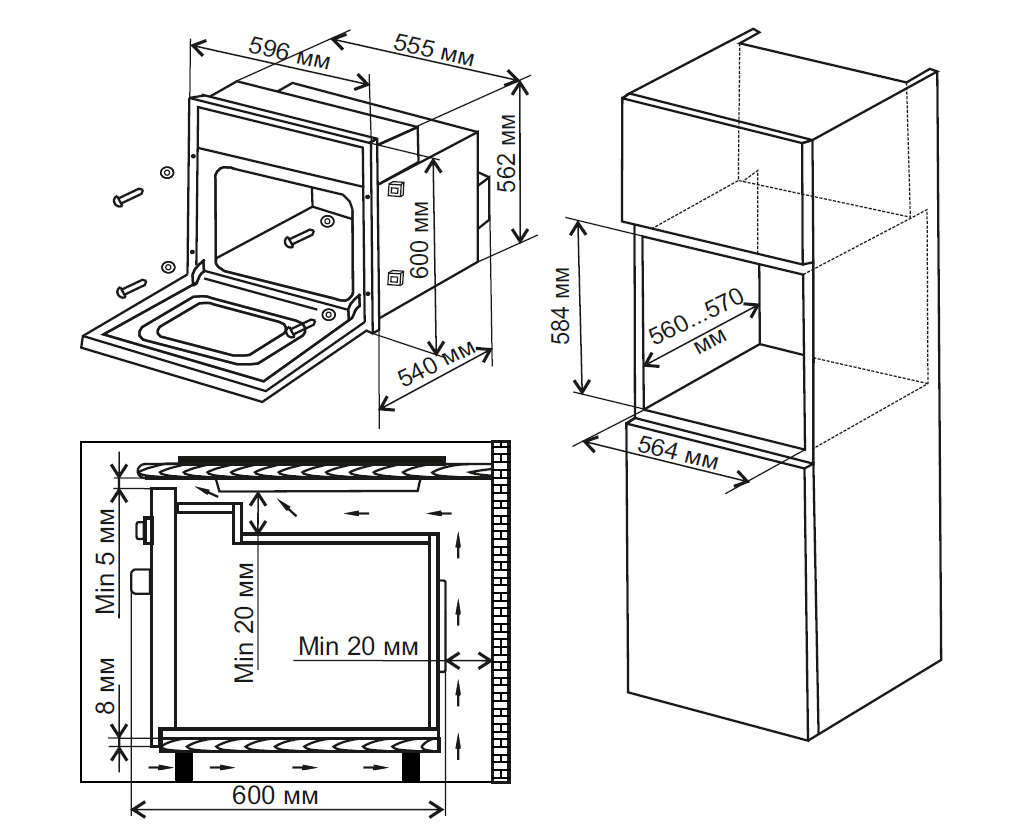 596 мм
555 мм
562 мм
600 мм
540 мм
584 мм
560...570 мм
564 мм
Min 5 мм
Min 20 мм
Min 20 мм
8 мм
600 мм