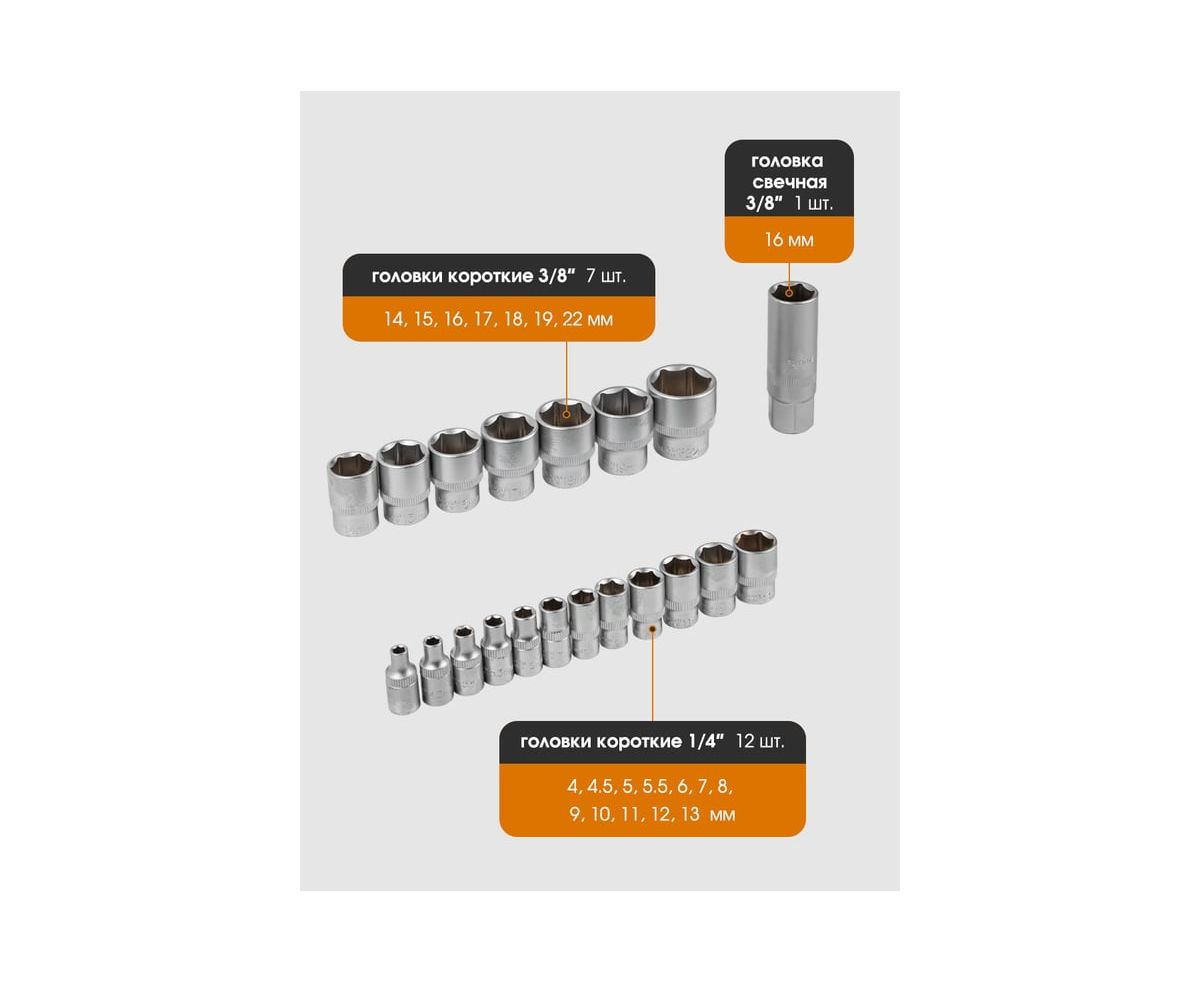 головка свечная 3/8" 1 шт.

16 мм

головки короткие 3/8" 7 шт.

14, 15, 16, 17, 18, 19, 22 мм

головки короткие 1/4" 12 шт.

4, 4.5, 5, 5.5, 6, 7, 8, 9, 10, 11, 12, 13 мм