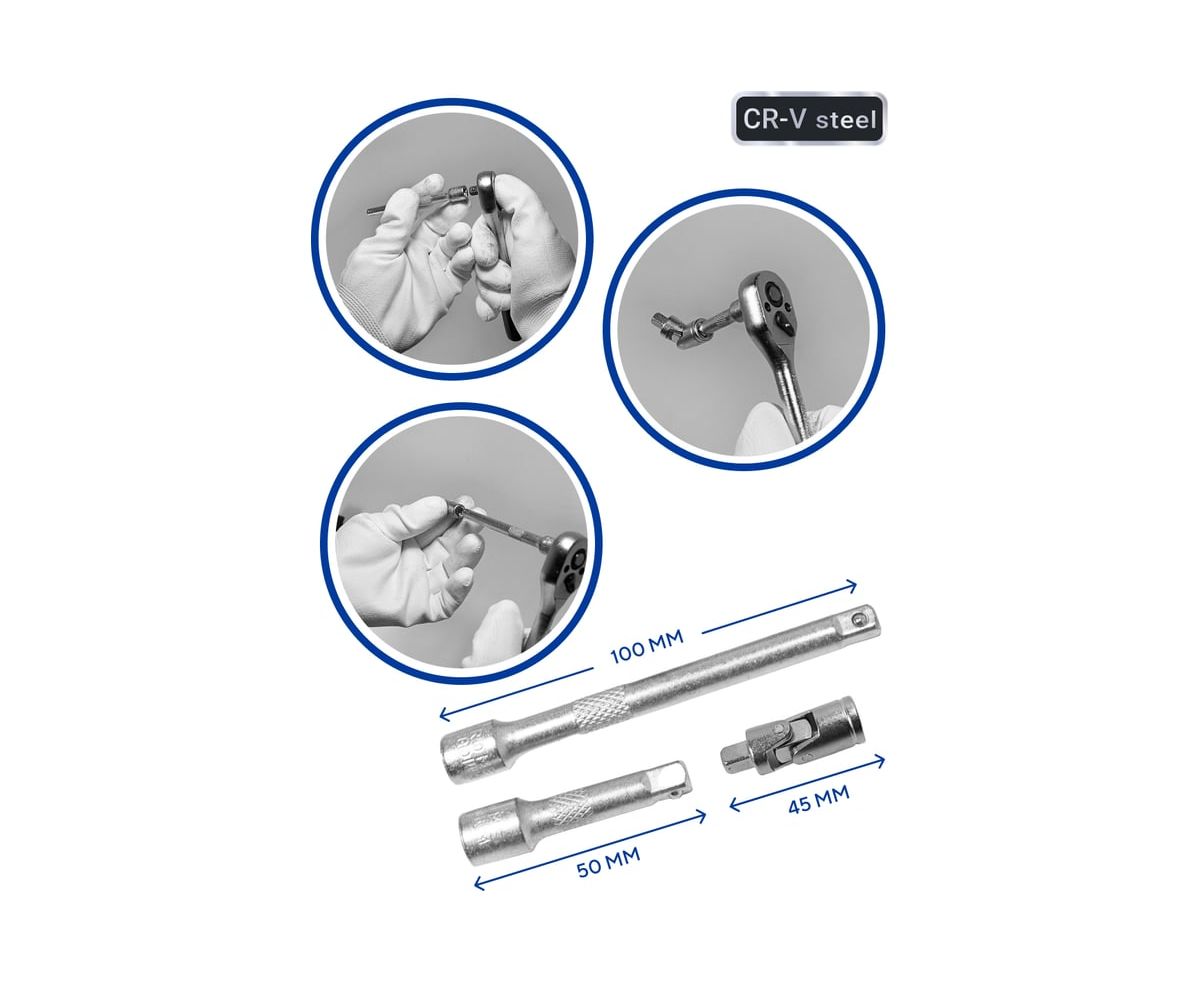 CR-V steel

100 MM

45 MM

50 MM