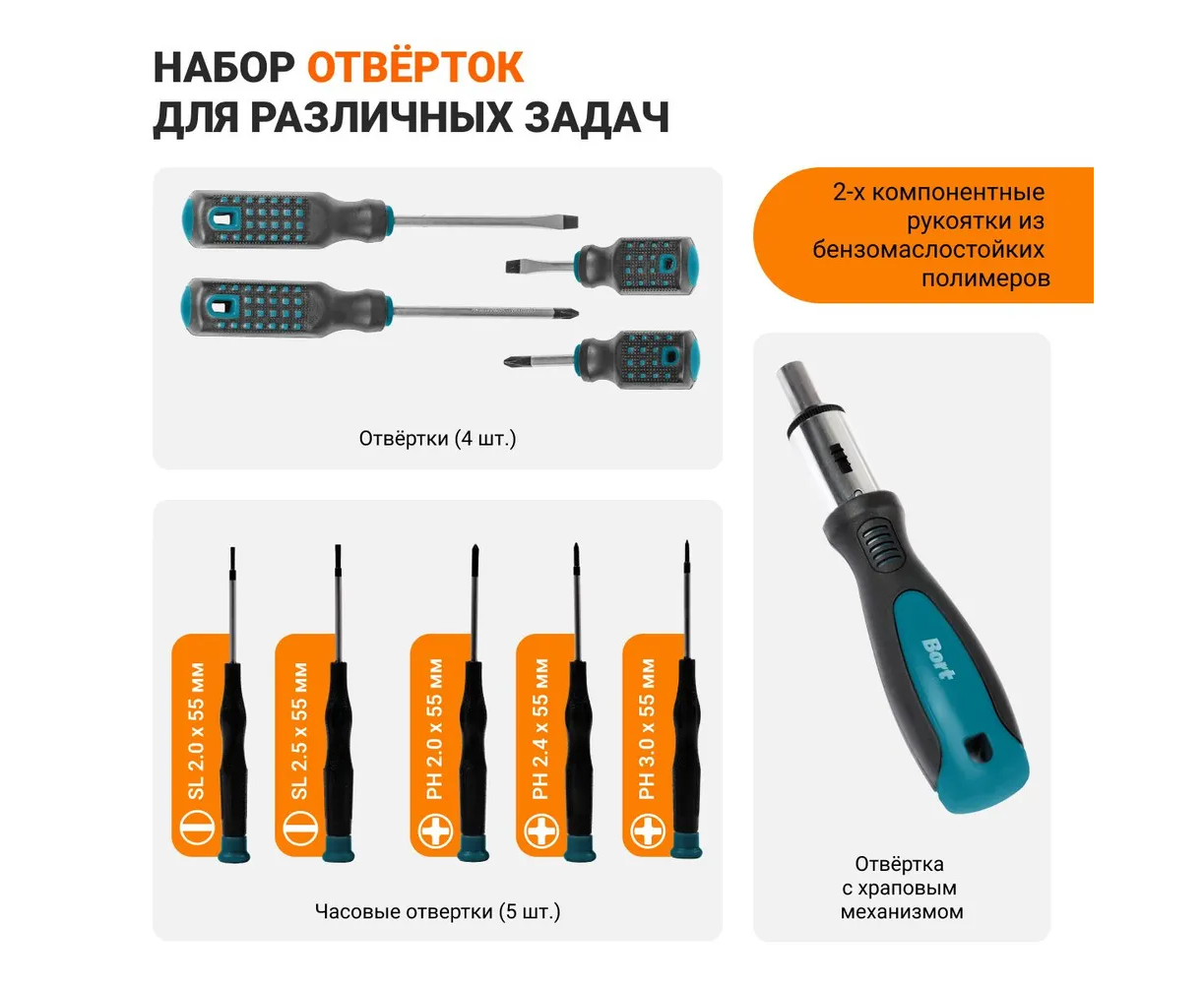 НАБОР ОТВЁРТОК ДЛЯ РАЗЛИЧНЫХ ЗАДАЧ

2-х компонентные рукоятки из бензомаслостойких полимеров

Отвёртки (4 шт.)

SL 2.0 x 55 мм

SL 2.5 x 55 мм

PH 2.0 x 55 мм

PH 2.4 x 55 мм

PH 3.0 x 55 мм

Часовые отвертки (5 шт.)

Bort

Отвёртка с храповым механизмом