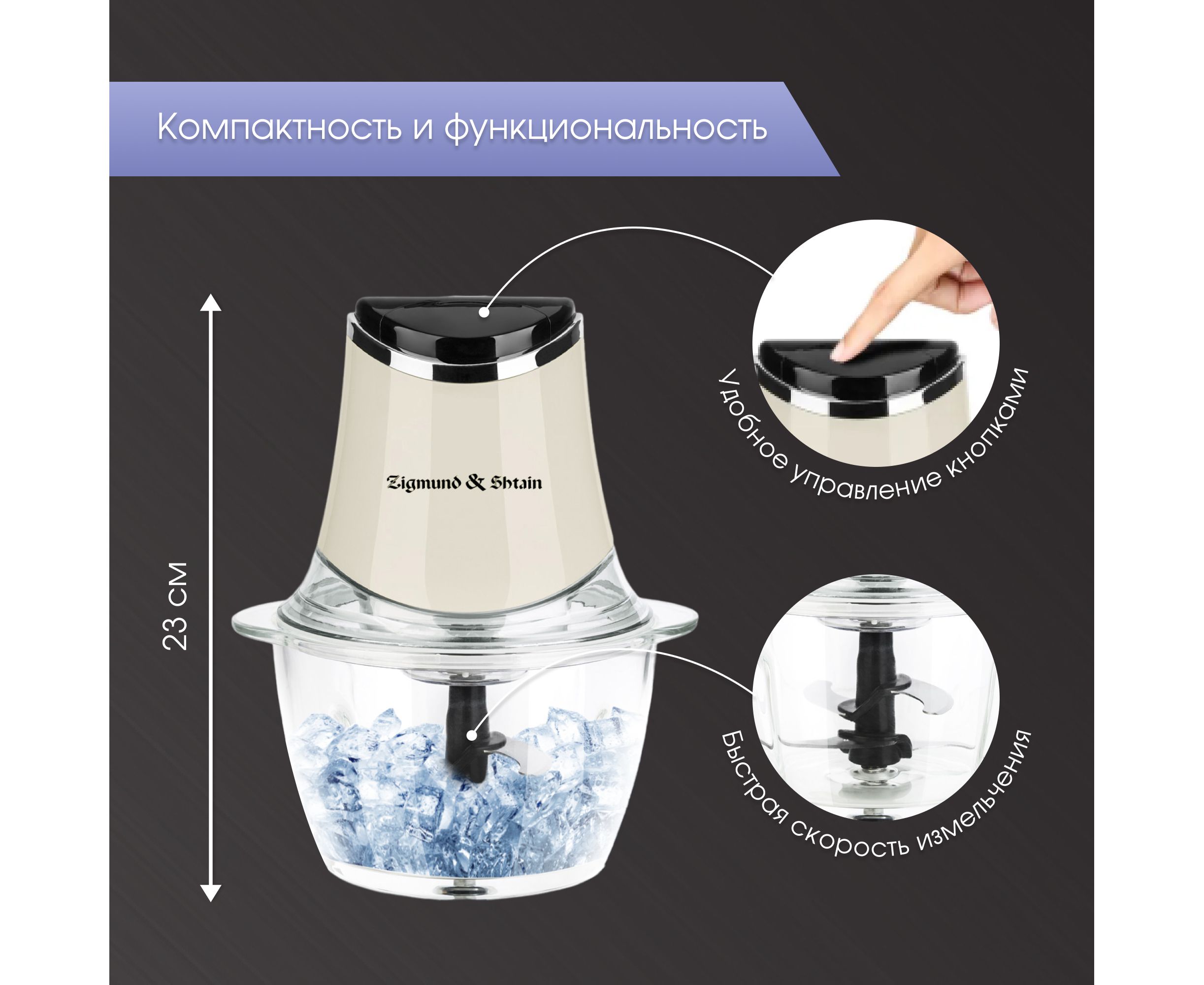 Компактность и функциональность

23 см

Zigmund & Shtain

Удобное управление кнопками

Быстрая скорость измельчения