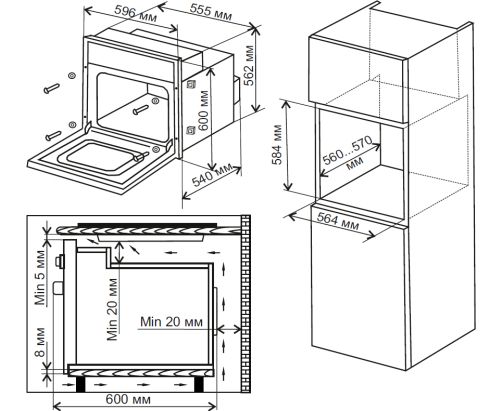 596 мм
555 мм
562 мм
600 мм
540 мм
584 мм
560...570 мм
564 мм
Min 5 мм
Min 20 мм
Min 20 мм
8 мм
600 мм