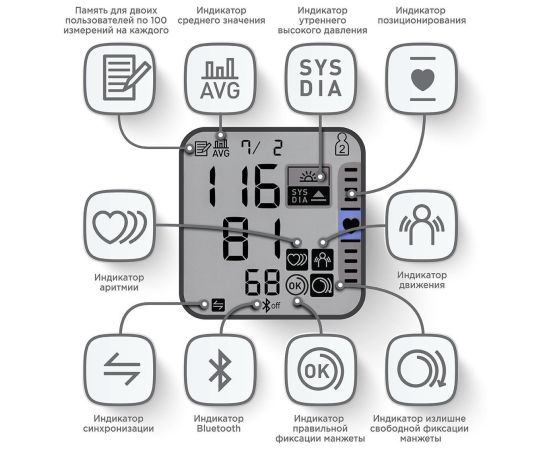 Память для двоих пользователей по 100 измерений на каждого

Индикатор среднего значения

Индикатор утреннего высокого давления

Индикатор позиционирования

AVG

SYS DIA

AVG 7/ 2

2

116

SYS DIA

81

68

OK

off

Индикатор аритмии

Индикатор движения

OK

Индикатор синхронизации

Индикатор Bluetooth

Индикатор правильной фиксации манжеты

Индикатор излишне свободной фиксации манжеты