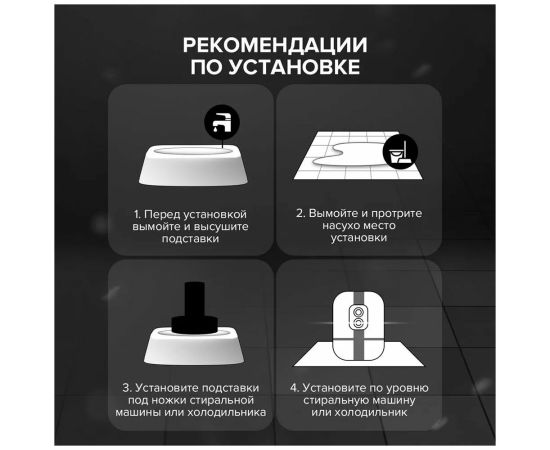 РЕКОМЕНДАЦИИ ПО УСТАНОВКЕ

1. Перед установкой вымойте и высушите подставки

2. Вымойте и протрите насухо место установки

3. Установите подставки под ножки стиральной машины или холодильника

4. Установите по уровню стиральную машину или холодильник