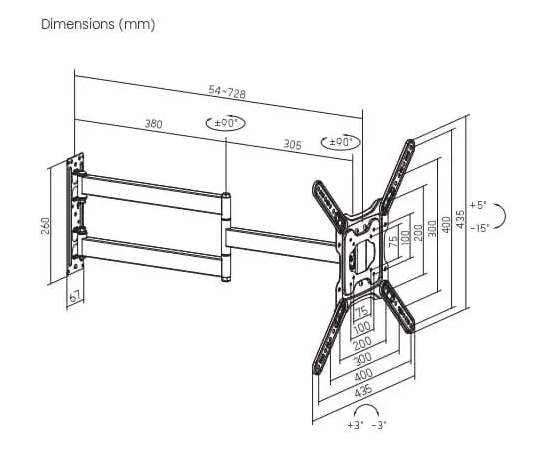 Dimensions (mm)

54~728

380

±90°

305

±90°

260

67

75

100

200

300

400

435

+5°

-15°

75

100

200

300

400

435

+3° -3°