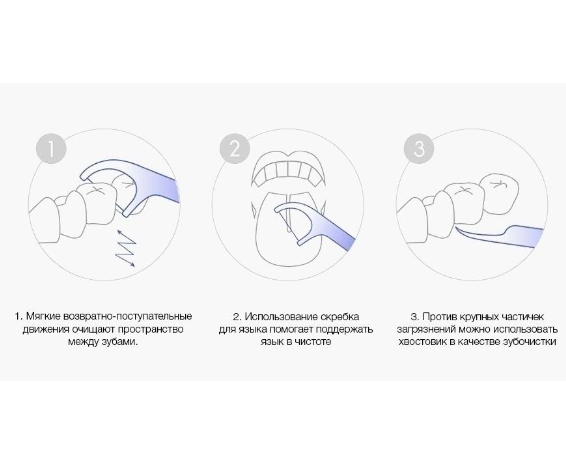 1

2

3

1. Мягкие возвратно-поступательные движения очищают пространство между зубами.

2. Использование скребка для языка помогает поддержать язык в чистоте

3. Против крупных частичек загрязнений можно использовать хвостовик в качестве зубочистки