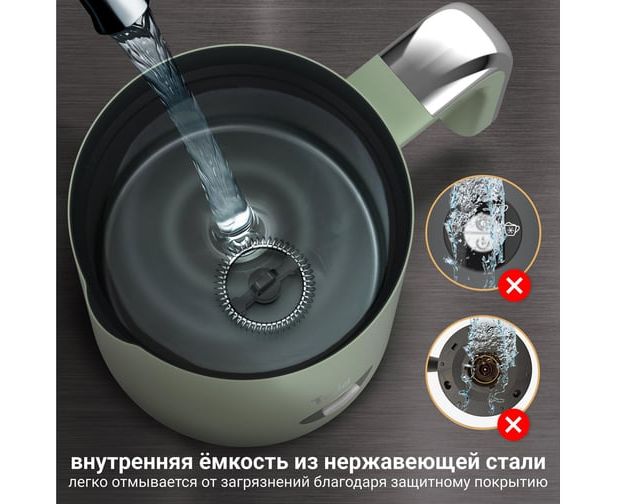 внутренняя ёмкость из нержавеющей стали
легко отмывается от загрязнений благодаря защитному покрытию