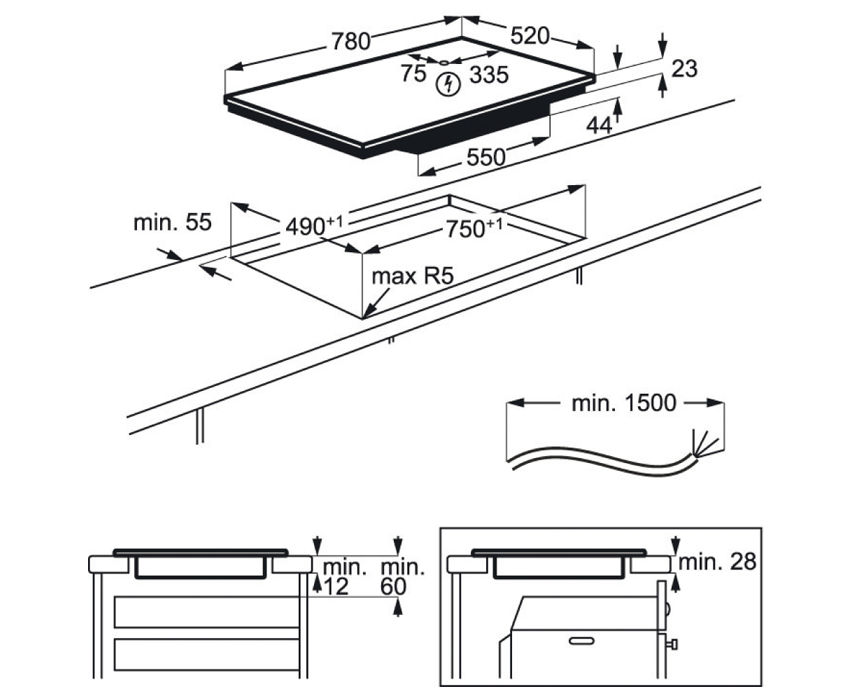 780
520
75
335
23
44
550
min. 55
$490^{+1}$
$750^{+1}$
max R5
min. 1500
min. 12
min. 60
min. 28