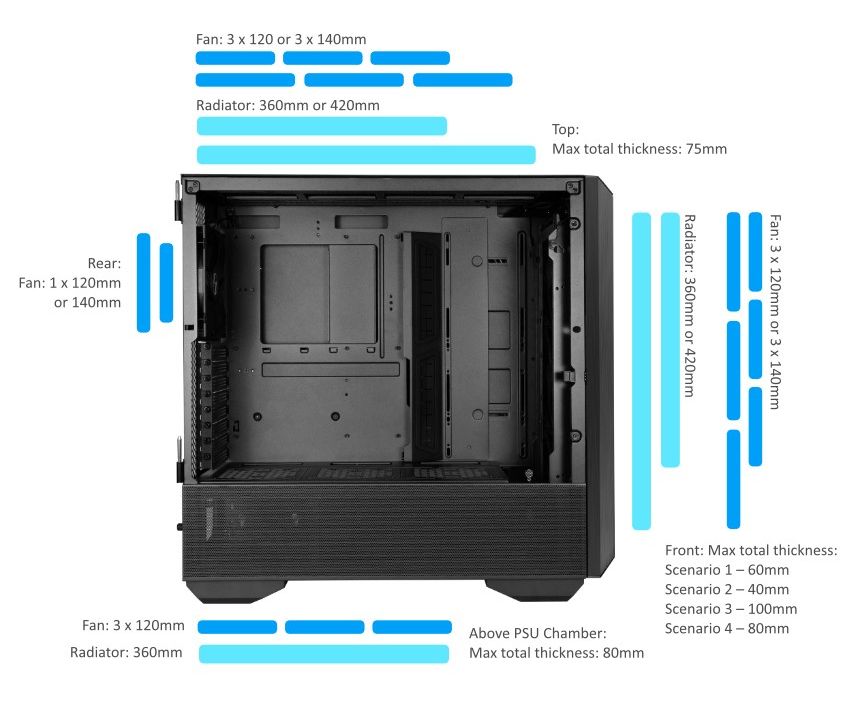 Fan: 3 x 120 or 3 x 140mm

Radiator: 360mm or 420mm

Top:
Max total thickness: 75mm

Rear:
Fan: 1 x 120mm
or 140mm

Radiator: 360mm or 420mm

Fan: 3 x 120mm or 3 x 140mm

Front: Max total thickness:
Scenario 1 – 60mm
Scenario 2 – 40mm
Scenario 3 – 100mm
Scenario 4 – 80mm

Fan: 3 x 120mm

Radiator: 360mm

Above PSU Chamber:
Max total thickness: 80mm